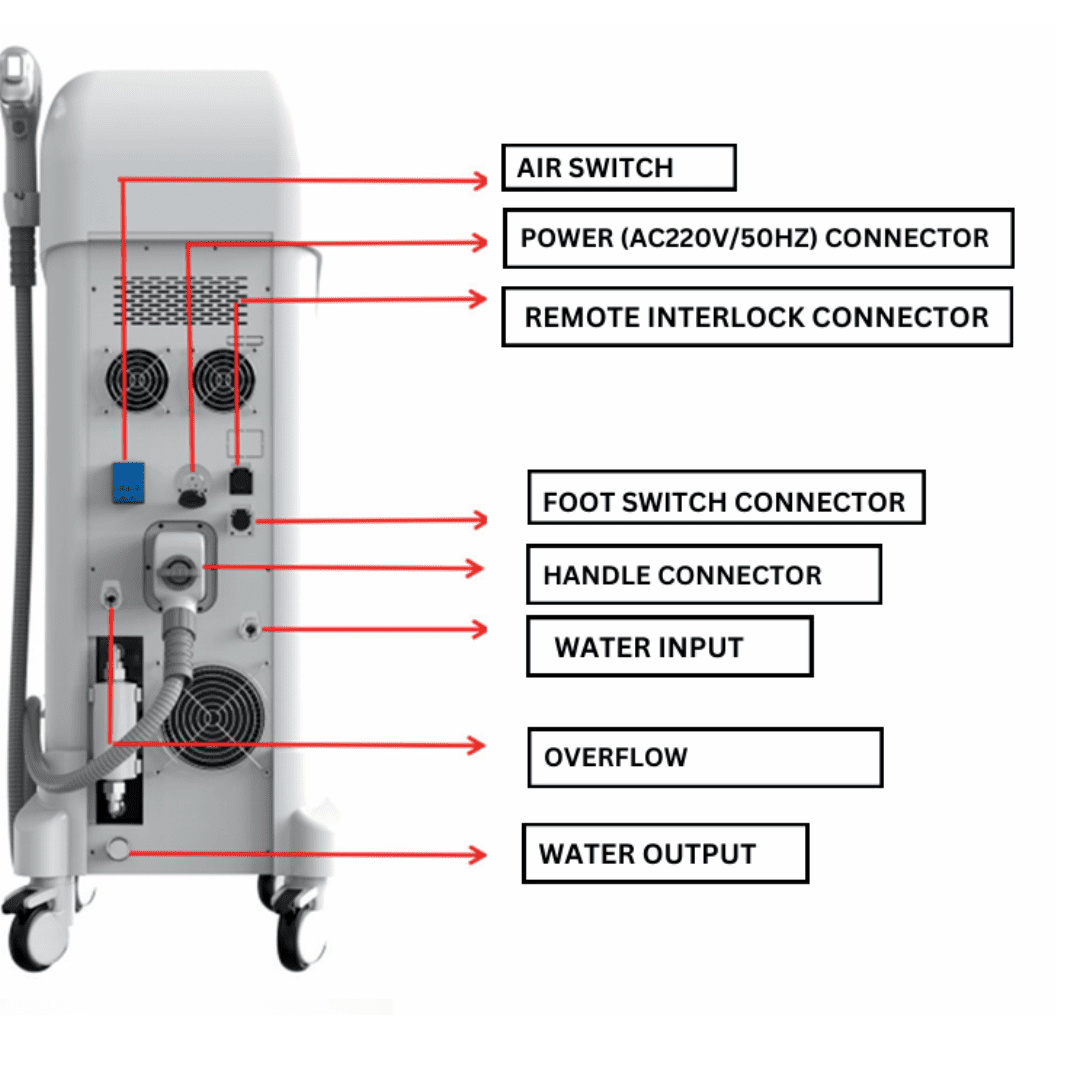 AIR SWITCH

POWER (AC220V/50HZ) CONNECTOR

REMOTE INTERLOCK CONNECTOR

FOOT SWITCH CONNECTOR

HANDLE CONNECTOR

WATER INPUT

OVERFLOW

WATER OUTPUT