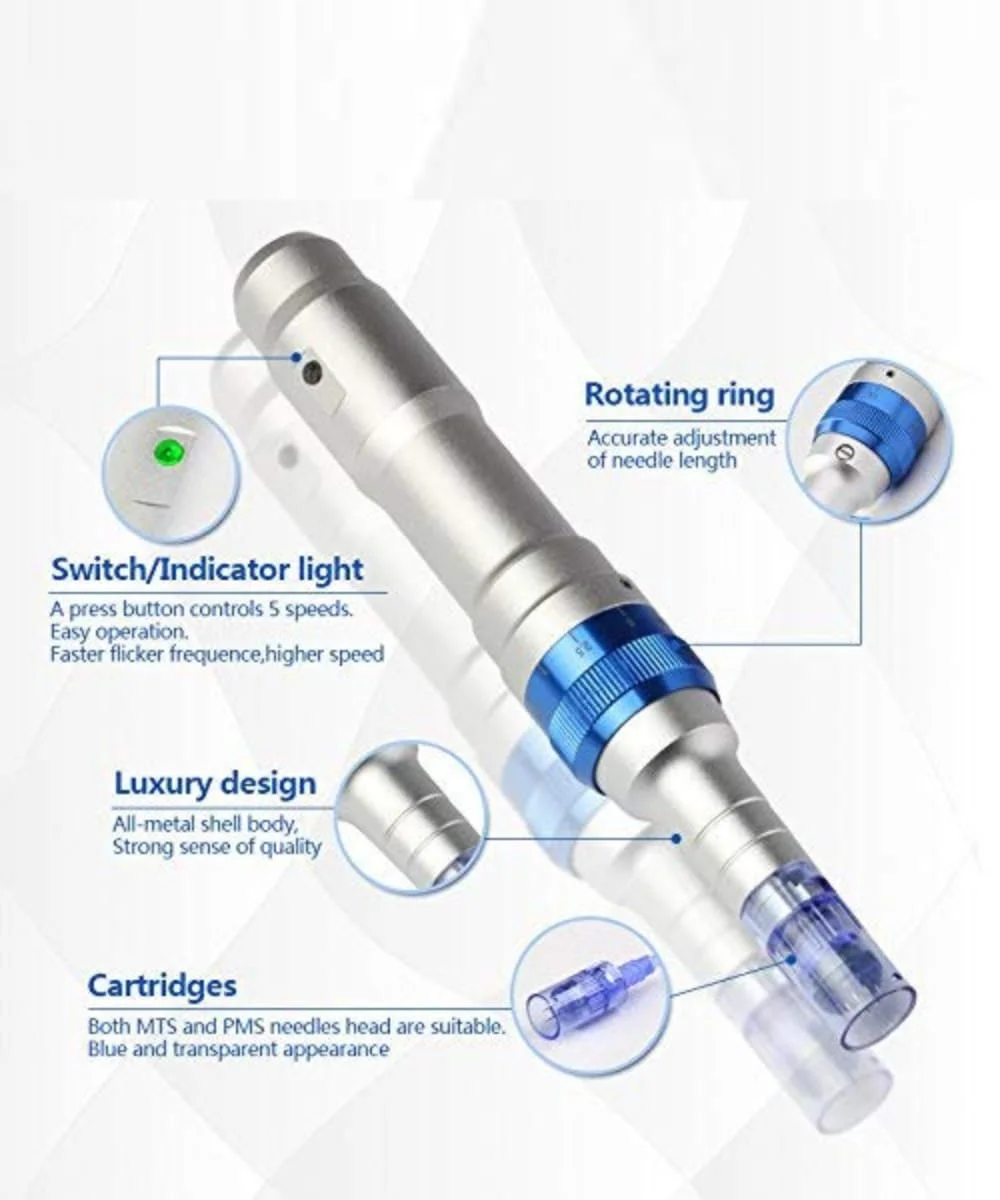 Rotating ring
Accurate adjustment of needle length

Switch/Indicator light
A press button controls 5 speeds.
Easy operation.
Faster flicker frequence,higher speed

Luxury design
All-metal shell body,
Strong sense of quality

Cartridges
Both MTS and PMS needles head are suitable.
Blue and transparent appearance